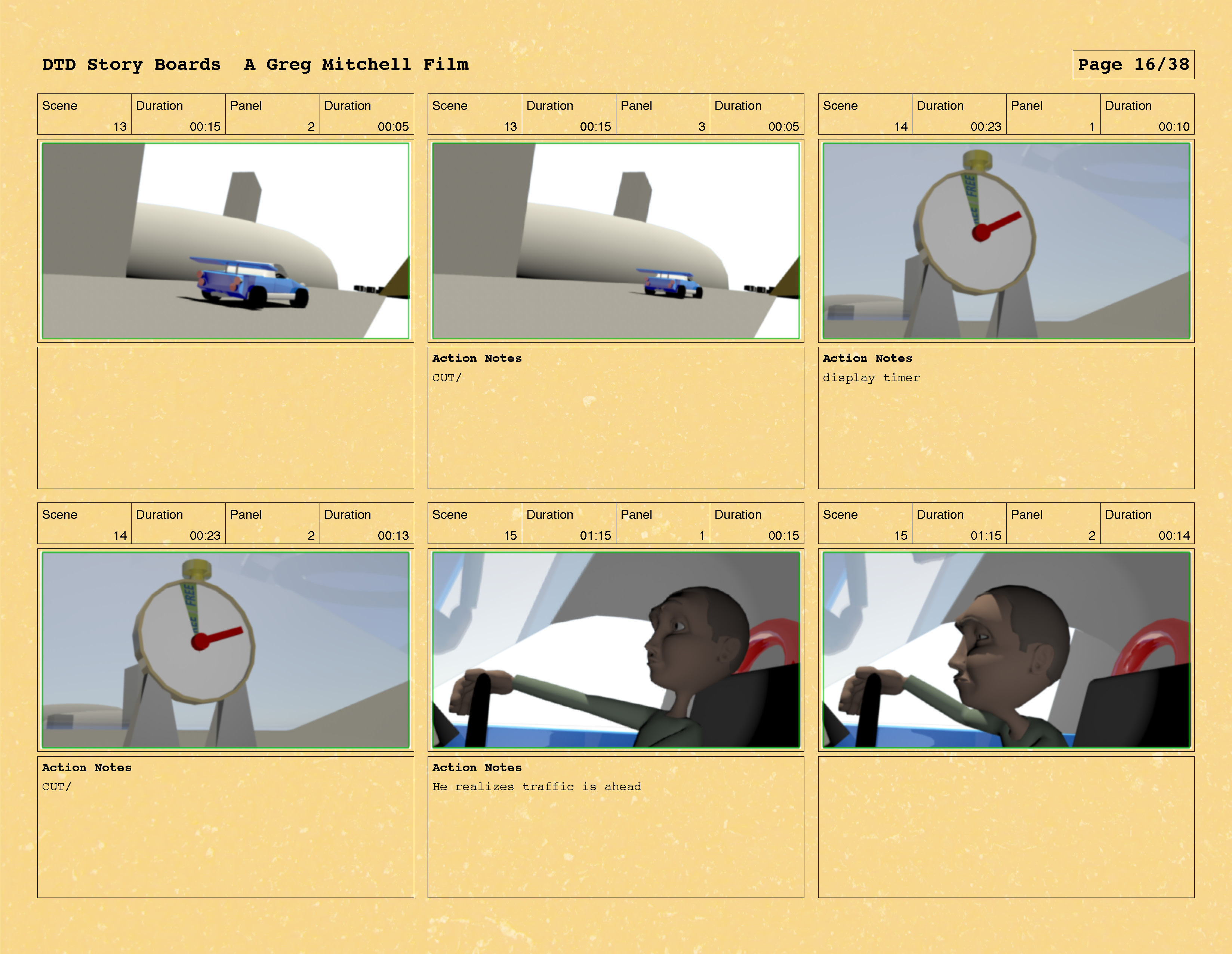 DTD Story Boards A Greg Mitchell Film

Page 16/38

| Scene | Duration | Panel | Duration |
|---|---|---|---|
| 13 | 00:15 | 2 | 00:05 |

| Scene | Duration | Panel | Duration |
|---|---|---|---|
| 13 | 00:15 | 3 | 00:05 |

Action Notes
CUT/

| Scene | Duration | Panel | Duration |
|---|---|---|---|
| 14 | 00:23 | 1 | 00:10 |

FREE

Action Notes
display timer

| Scene | Duration | Panel | Duration |
|---|---|---|---|
| 14 | 00:23 | 2 | 00:13 |

FREE

Action Notes
CUT/

| Scene | Duration | Panel | Duration |
|---|---|---|---|
| 15 | 01:15 | 1 | 00:15 |

Action Notes
He realizes traffic is ahead

| Scene | Duration | Panel | Duration |
|---|---|---|---|
| 15 | 01:15 | 2 | 00:14 |