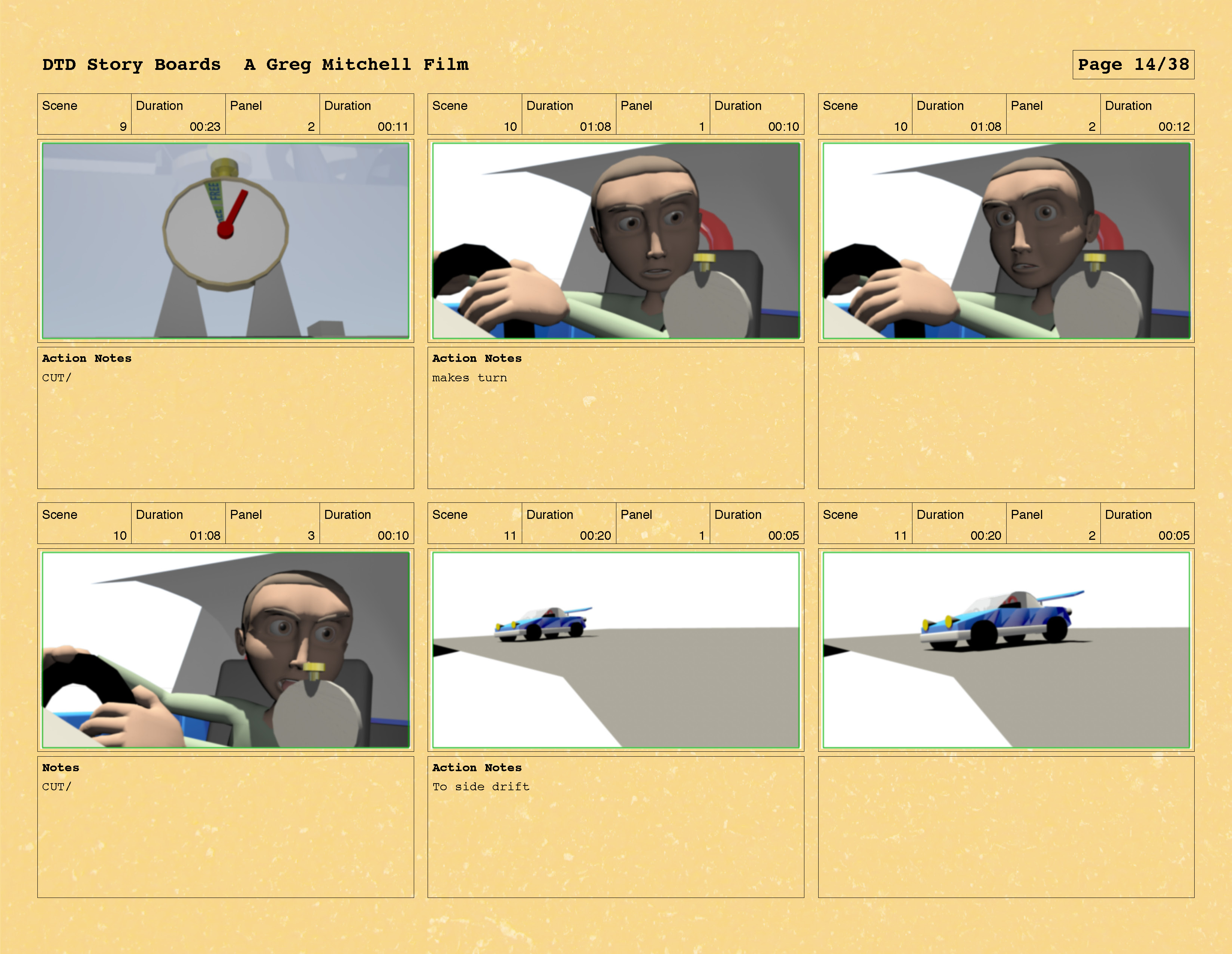 DTD Story Boards A Greg Mitchell Film

Page 14/38

| Scene | Duration | Panel | Duration |
|---|---|---|---|
| 9 | 00:23 | 2 | 00:11 |

FREE

Action Notes
CUT/

| Scene | Duration | Panel | Duration |
|---|---|---|---|
| 10 | 01:08 | 1 | 00:10 |

Action Notes
makes turn

| Scene | Duration | Panel | Duration |
|---|---|---|---|
| 10 | 01:08 | 2 | 00:12 |

| Scene | Duration | Panel | Duration |
|---|---|---|---|
| 10 | 01:08 | 3 | 00:10 |

Notes
CUT/

| Scene | Duration | Panel | Duration |
|---|---|---|---|
| 11 | 00:20 | 1 | 00:05 |

Action Notes
To side drift

| Scene | Duration | Panel | Duration |
|---|---|---|---|
| 11 | 00:20 | 2 | 00:05 |